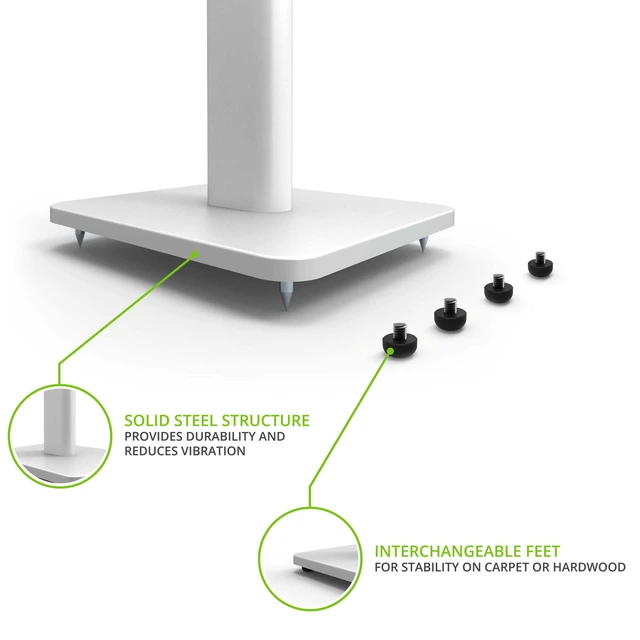 SOLID STEEL STRUCTURE
PROVIDES DURABILITY AND REDUCES VIBRATION

INTERCHANGEABLE FEET
FOR STABILITY ON CARPET OR HARDWOOD