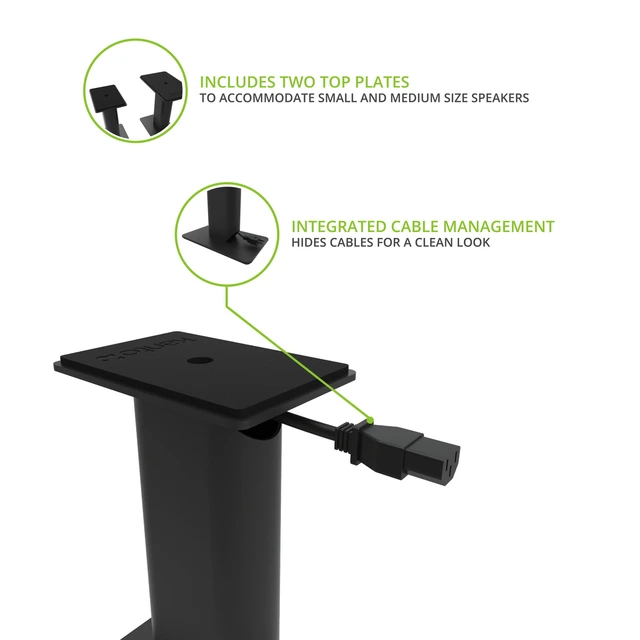 INCLUDES TWO TOP PLATES
TO ACCOMMODATE SMALL AND MEDIUM SIZE SPEAKERS

INTEGRATED CABLE MANAGEMENT
HIDES CABLES FOR A CLEAN LOOK

kanto